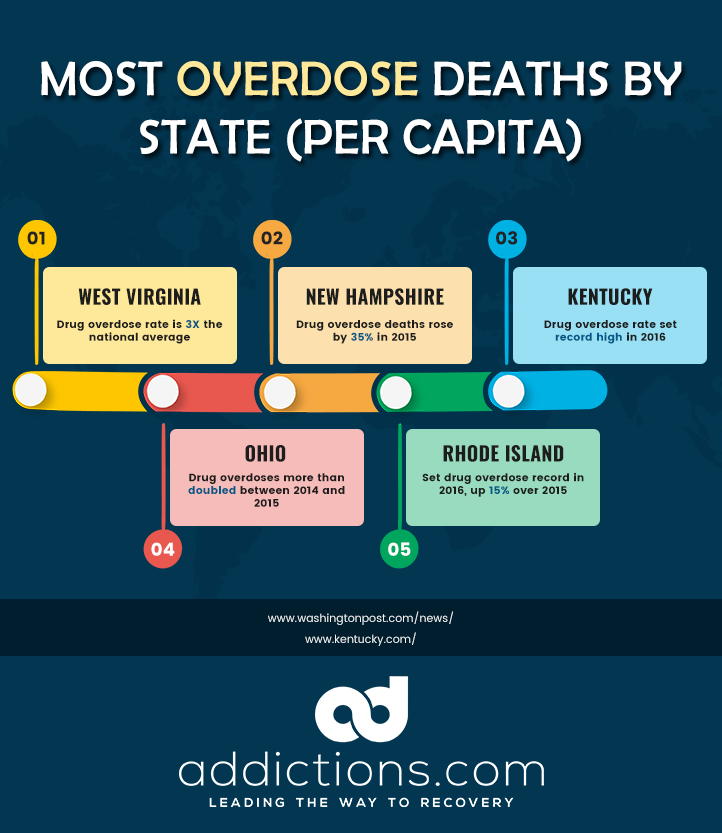 MOST OVERDOSE DEATHS BY STATE (PER CAPITA)

01

WEST VIRGINIA

Drug overdose rate is 3X the national average

02

NEW HAMPSHIRE

Drug overdose deaths rose by 35% in 2015

03

KENTUCKY

Drug overdose rate set record high in 2016

OHIO

Drug overdoses more than doubled between 2014 and 2015

04

RHODE ISLAND

Set drug overdose record in 2016, up 15% over 2015

05

www.washingtonpost.com/news/

www.kentucky.com/

addictions.com

LEADING THE WAY TO RECOVERY