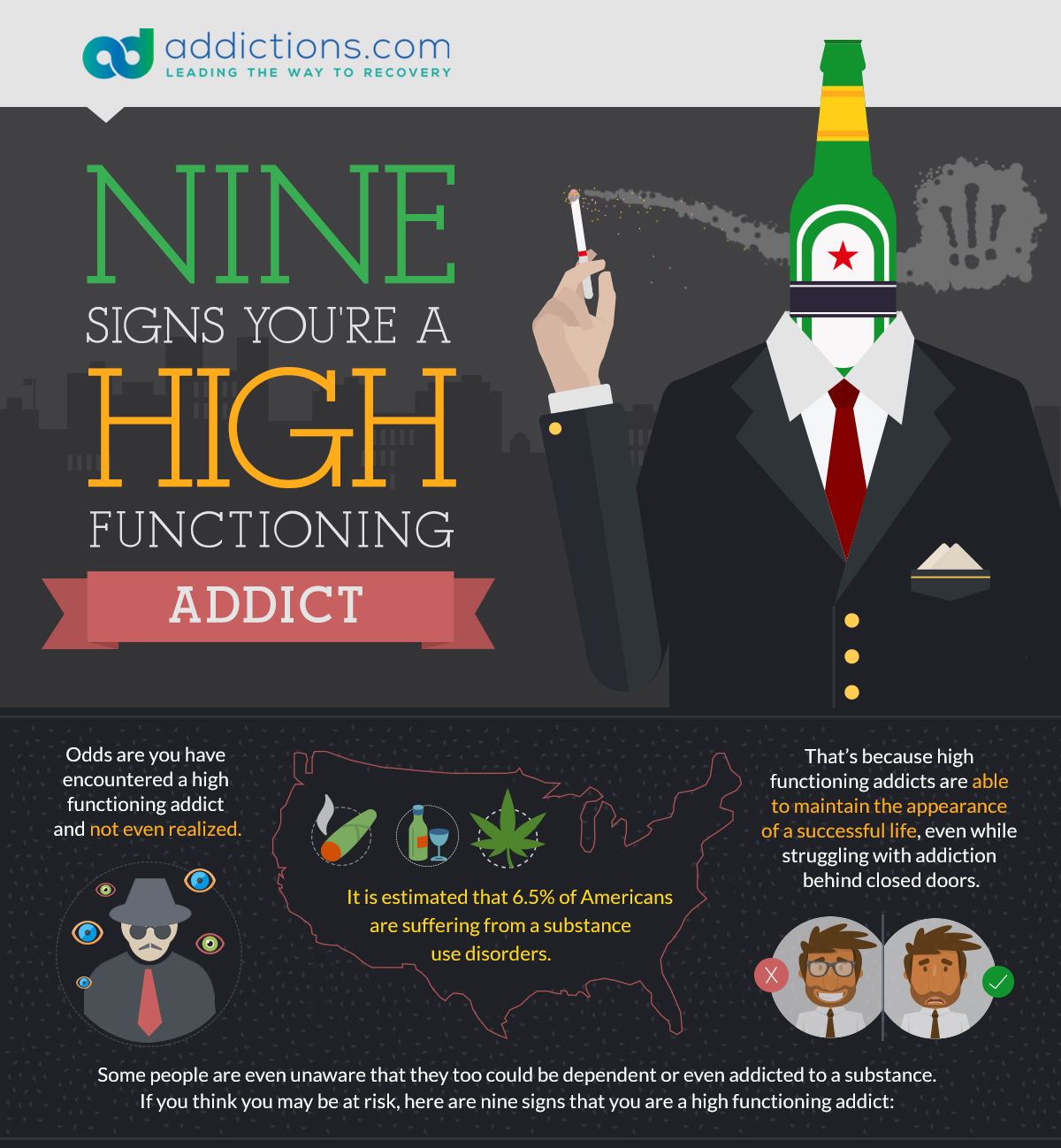 addictions.com
LEADING THE WAY TO RECOVERY

NINE
SIGNS YOU'RE A
HIGH
FUNCTIONING
ADDICT

Odds are you have encountered a high functioning addict and not even realized.

It is estimated that 6.5% of Americans are suffering from a substance use disorders.

That's because high functioning addicts are able to maintain the appearance of a successful life, even while struggling with addiction behind closed doors.

Some people are even unaware that they too could be dependent or even addicted to a substance. If you think you may be at risk, here are nine signs that you are a high functioning addict: